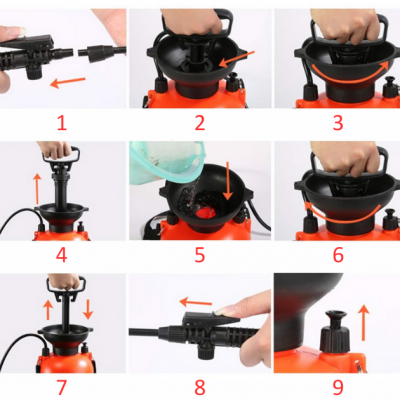 1 2 3

4 5 6

7 8 9