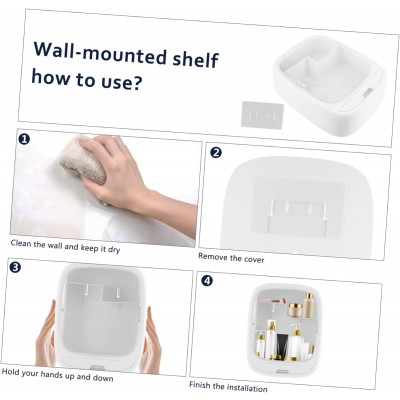 Wall-mounted shelf
how to use?

1
Clean the wall and keep it dry

2
Remove the cover

3
Hold your hands up and down

4
Finish the installation