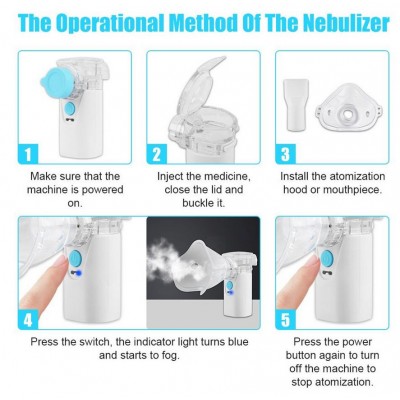 The Operational Method Of The Nebulizer

1

Make sure that the machine is powered on.

2

Inject the medicine, close the lid and buckle it.

3

Install the atomization hood or mouthpiece.

4

Press the switch, the indicator light turns blue and starts to fog.

5

Press the power button again to turn off the machine to stop atomization.