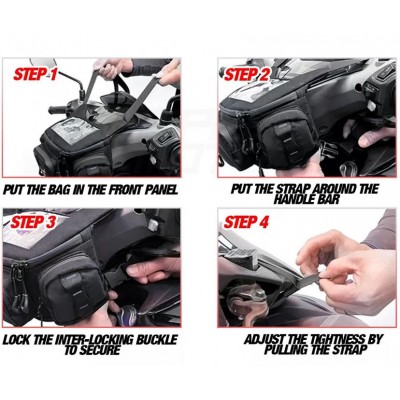 STEP 1

PUT THE BAG IN THE FRONT PANEL

STEP 2

PUT THE STRAP AROUND THE HANDLE BAR

STEP 3

LOCK THE INTER-LOCKING BUCKLE TO SECURE

STEP 4

ADJUST THE TIGHTNESS BY PULLING THE STRAP