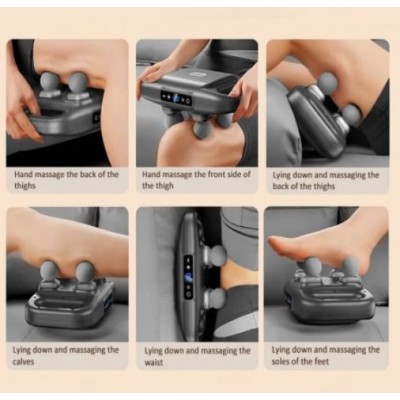 Hand massage the back of the thighs

Hand massage the front side of the thigh

Lying down and massaging the back of the thighs

Lying down and massaging the calves

Lying down and massaging the waist

Lying down and massaging the soles of the feet