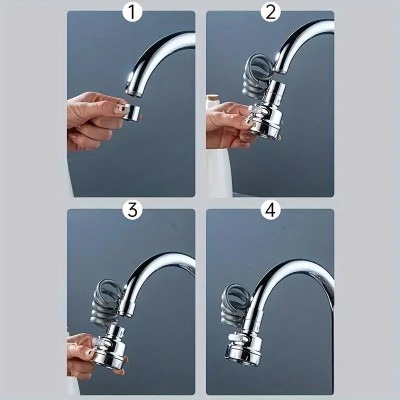 1

2

3

4