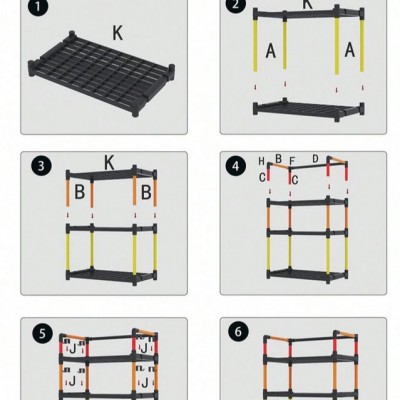 1
K

2
K
A
A

3
K
B
B

4
H
B
F
D
C
C

5
J
J
J
J

6