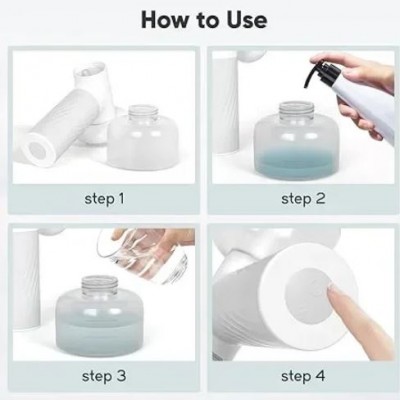 How to Use

step 1

step 2

step 3

step 4