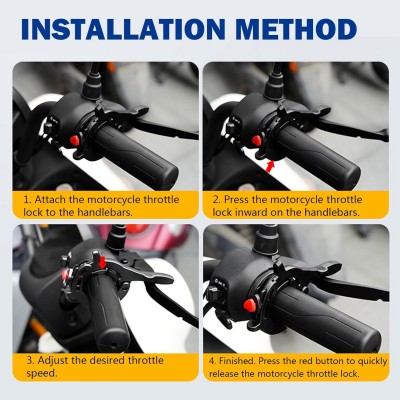 INSTALLATION METHOD

1. Attach the motorcycle throttle lock to the handlebars.

2. Press the motorcycle throttle lock inward on the handlebars.

3. Adjust the desired throttle speed.

4. Finished. Press the red button to quickly release the motorcycle throttle lock.