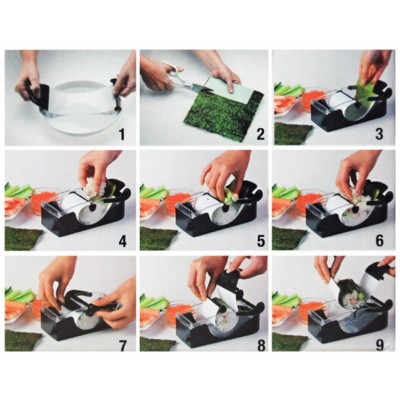 1

2

3

4

5

6

7

8

9